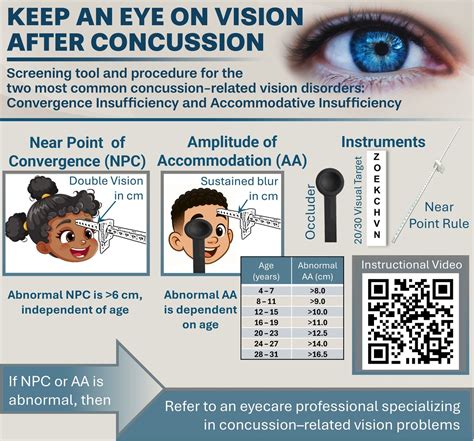 KEEP AN EYE ON VISION AFTER CONCUSSION

Screening tool and procedure for the two most common concussion-related vision disorders: Convergence Insufficiency and Accommodative Insufficiency

Near Point of Convergence (NPC)

Double Vision in cm

Abnormal NPC is >6 cm, independent of age

Amplitude of Accommodation (AA)

Sustained blur in cm

Abnormal AA is dependent on age

| Age (years) | Abnormal AA (cm) |
|---|---|
| 4 – 7 | >8.0 |
| 8 – 11 | >9.0 |
| 12 – 15 | >10.0 |
| 16 – 19 | >11.0 |
| 20 – 23 | >12.5 |
| 24 – 27 | >14.0 |
| 28 – 31 | >16.5 |

Instruments

Occluder

20/30 Visual Target

Z O E K C H V N

Near Point Rule

Instructional Video

If NPC or AA is abnormal, then

Refer to an eyecare professional specializing in concussion-related vision problems