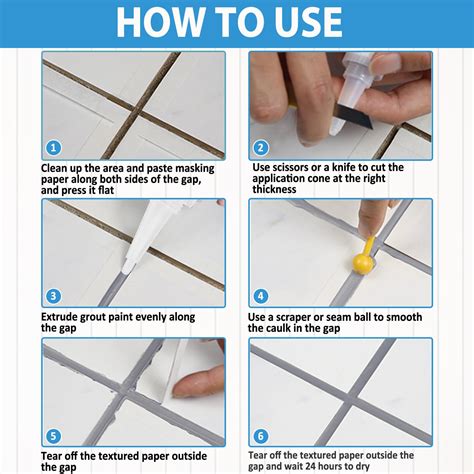 HOW TO USE

1

Clean up the area and paste masking paper along both sides of the gap, and press it flat

2

Use scissors or a knife to cut the application cone at the right thickness

3

Extrude grout paint evenly along the gap

4

Use a scraper or seam ball to smooth the caulk in the gap

5

Tear off the textured paper outside the gap

6

Tear off the textured paper outside the gap and wait 24 hours to dry