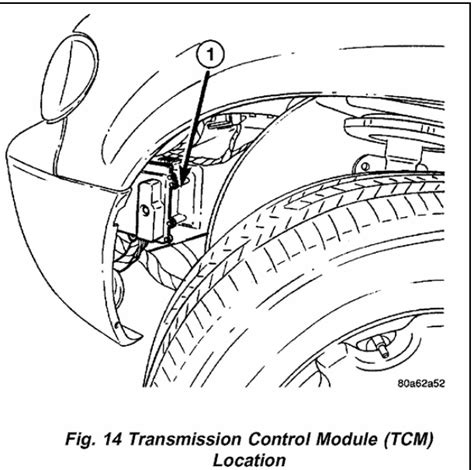 1

80a62a52

Fig. 14 Transmission Control Module (TCM) Location