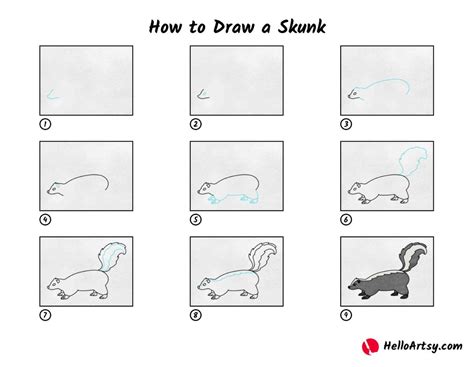 How to Draw a Skunk

1

2

3

4

5

6

7

8

9

HelloArtsy.com