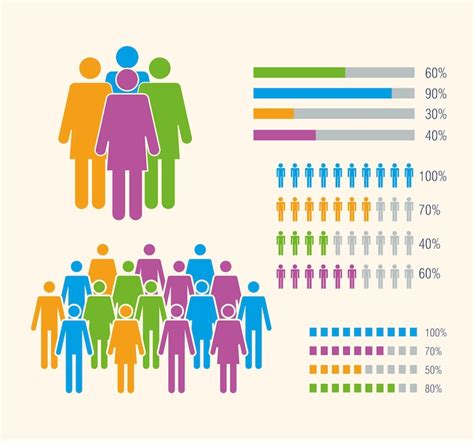 60%
90%
30%
40%
100%
70%
40%
60%
100%
70%
50%
80%