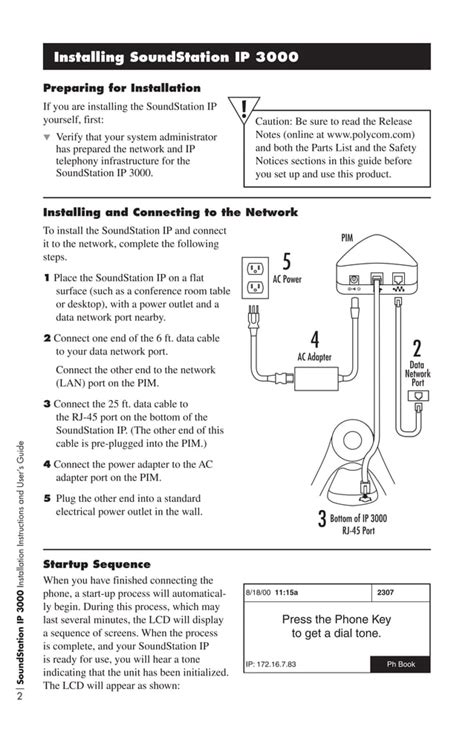 Installing SoundStation IP 3000

Preparing for Installation

If you are installing the SoundStation IP yourself, first:

▼ Verify that your system administrator has prepared the network and IP telephony infrastructure for the SoundStation IP 3000.

!

Caution: Be sure to read the Release Notes (online at www.polycom.com) and both the Parts List and the Safety Notices sections in this guide before you set up and use this product.

Installing and Connecting to the Network

To install the SoundStation IP and connect it to the network, complete the following steps.

1 Place the SoundStation IP on a flat surface (such as a conference room table or desktop), with a power outlet and a data network port nearby.

2 Connect one end of the 6 ft. data cable to your data network port.

Connect the other end to the network (LAN) port on the PIM.

3 Connect the 25 ft. data cable to the RJ-45 port on the bottom of the SoundStation IP. (The other end of this cable is pre-plugged into the PIM.)

4 Connect the power adapter to the AC adapter port on the PIM.

5 Plug the other end into a standard electrical power outlet in the wall.

PIM

5 AC Power

4 AC Adapter

2 Data Network Port

3 Bottom of IP 3000 RJ-45 Port

Startup Sequence

When you have finished connecting the phone, a start-up process will automatically begin. During this process, which may last several minutes, the LCD will display a sequence of screens. When the process is complete, and your SoundStation IP is ready for use, you will hear a tone indicating that the unit has been initialized. The LCD will appear as shown:

8/18/00 11:15a

2307

Press the Phone Key to get a dial tone.

IP: 172.16.7.83

Ph Book

2 | SoundStation IP 3000 Installation Instructions and User's Guide