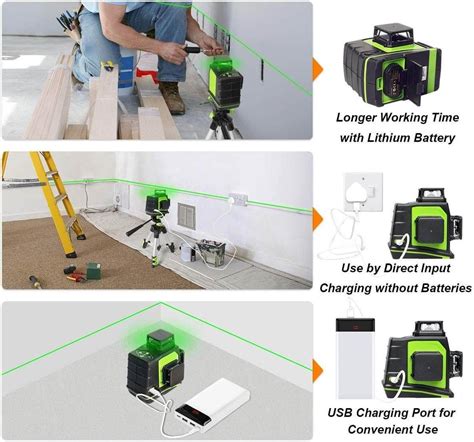 Longer Working Time with Lithium Battery

Use by Direct Input Charging without Batteries

USB Charging Port for Convenient Use