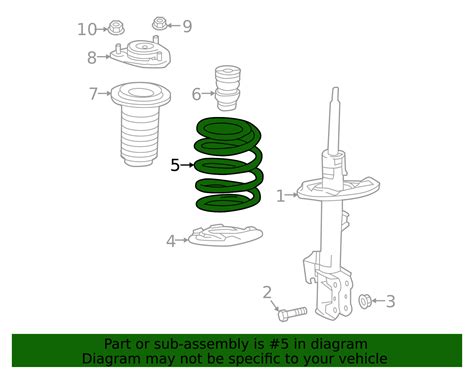 10
9
8
7
6
5
1
4
2
3

Part or sub-assembly is #5 in diagram
Diagram may not be specific to your vehicle