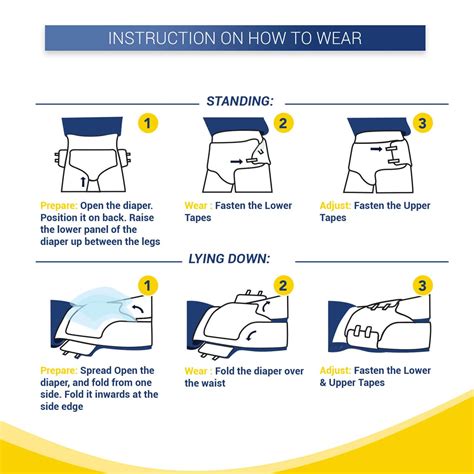 INSTRUCTION ON HOW TO WEAR

STANDING:

1

Prepare: Open the diaper. Position it on back. Raise the lower panel of the diaper up between the legs

2

Wear : Fasten the Lower Tapes

3

Adjust: Fasten the Upper Tapes

LYING DOWN:

1

Prepare: Spread Open the diaper, and fold from one side. Fold it inwards at the side edge

2

Wear : Fold the diaper over the waist

3

Adjust: Fasten the Lower & Upper Tapes