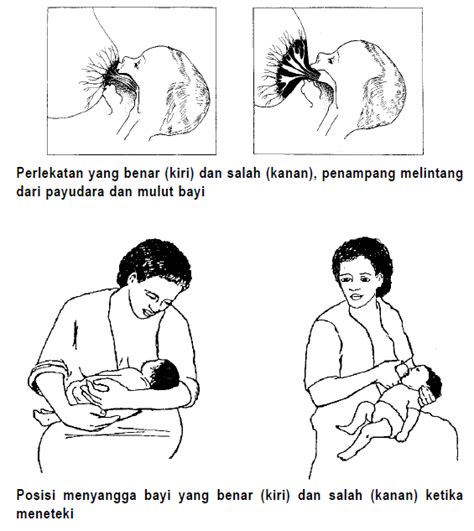 Perlekatan yang benar (kiri) dan salah (kanan), penampang melintang dari payudara dan mulut bayi

Posisi menyangga bayi yang benar (kiri) dan salah (kanan) ketika meneteki