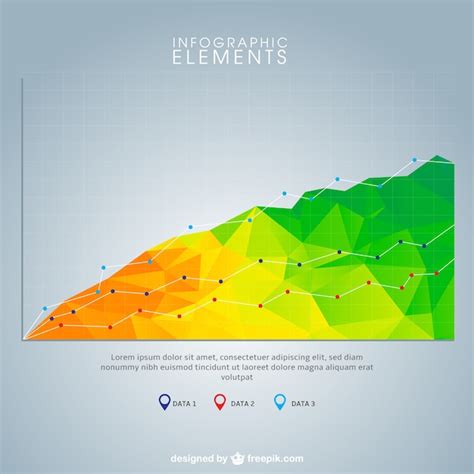 INFOGRAPHIC
ELEMENTS

Lorem ipsum dolor sit amet, consectetuer adipiscing elit, sed diam nonummy nibh euismod tincidunt ut laoreet dolore magna aliquam erat volutpat

DATA 1 DATA 2 DATA 3

designed by freepik.com