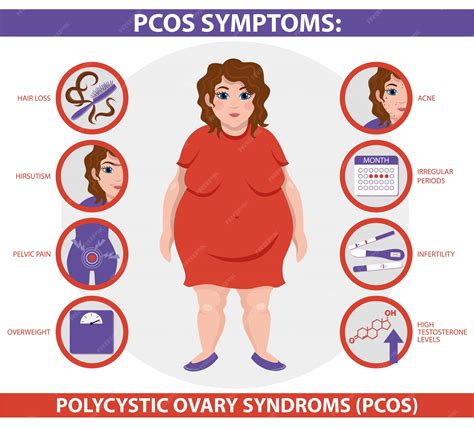 PCOS SYMPTOMS:

HAIR LOSS

HIRSUTISM

PELVIC PAIN

OVERWEIGHT

ACNE

MONTH

IRREGULAR PERIODS

INFERTILITY

OH

O

HIGH TESTOSTERONE LEVELS

POLYCYSTIC OVARY SYNDROMS (PCOS)