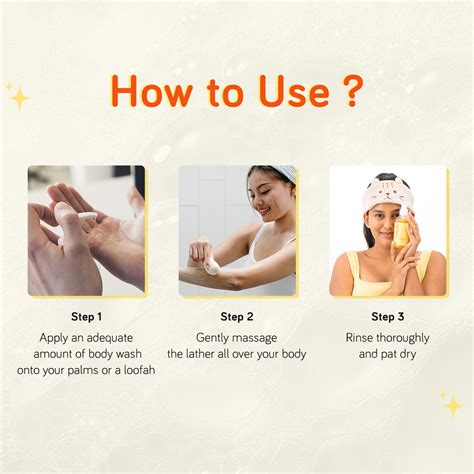 How to Use ?

Step 1
Apply an adequate amount of body wash onto your palms or a loofah

Step 2
Gently massage the lather all over your body

Step 3
Rinse thoroughly and pat dry