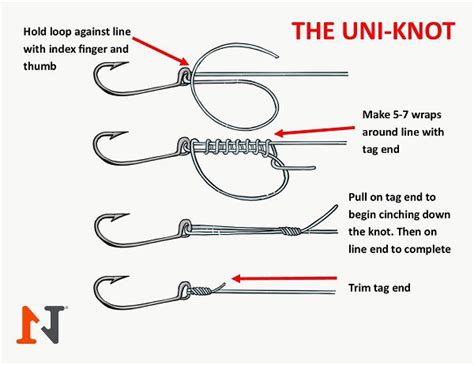 THE UNI-KNOT

Hold loop against line with index finger and thumb

Make 5-7 wraps around line with tag end

Pull on tag end to begin cinching down the knot. Then on line end to complete

Trim tag end