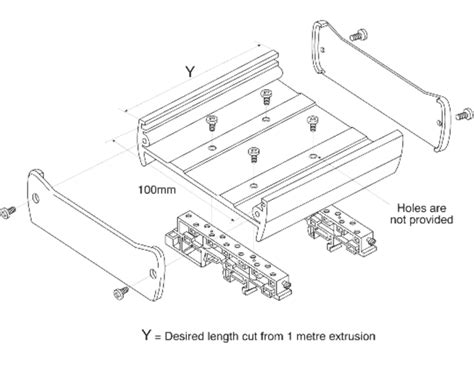 Y

100mm

Holes are not provided

Y = Desired length cut from 1 metre extrusion