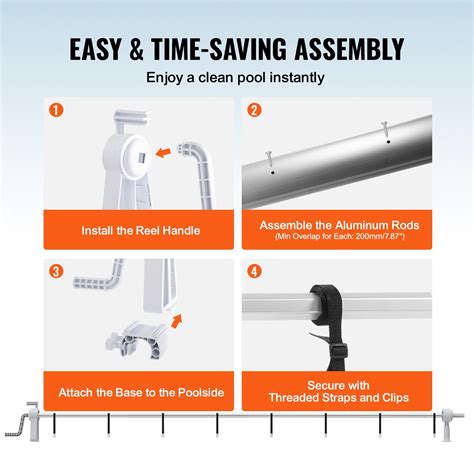 EASY & TIME-SAVING ASSEMBLY

Enjoy a clean pool instantly

1

Install the Reel Handle

2

Assemble the Aluminum Rods
(Min Overlap for Each: 200mm/7.87")

3

Attach the Base to the Poolside

4

Secure with Threaded Straps and Clips