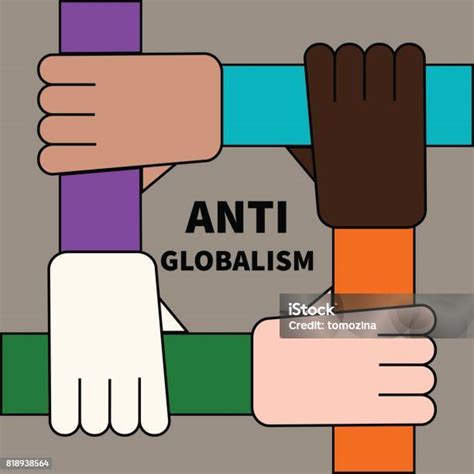 ANTI
GLOBALISM

iStock
Credit: tomozina

818938564