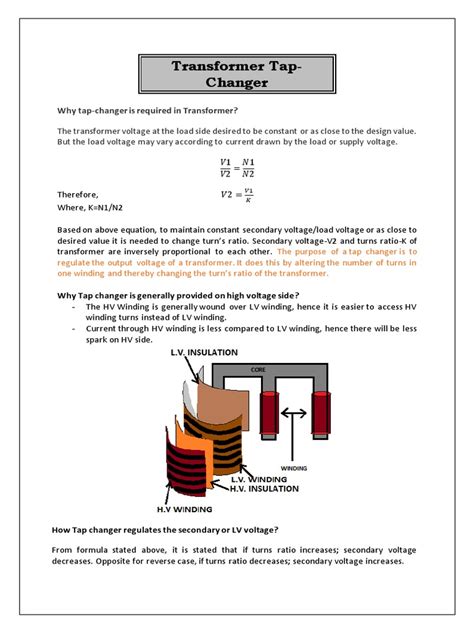 Transformer Tap-Changer

Why tap-changer is required in Transformer?

The transformer voltage at the load side desired to be constant or as close to the design value. But the load voltage may vary according to current drawn by the load or supply voltage.

$\frac{V1}{V2} = \frac{N1}{N2}$

Therefore, $V2 = \frac{V1}{K}$
Where, K=N1/N2

Based on above equation, to maintain constant secondary voltage/load voltage or as close to desired value it is needed to change turn's ratio. Secondary voltage-V2 and turns ratio-K of transformer are inversely proportional to each other. The purpose of a tap changer is to regulate the output voltage of a transformer. It does this by altering the number of turns in one winding and thereby changing the turn's ratio of the transformer.

Why Tap changer is generally provided on high voltage side?
- The HV Winding is generally wound over LV winding, hence it is easier to access HV winding turns instead of LV winding.
- Current through HV winding is less compared to LV winding, hence there will be less spark on HV side.

L.V. INSULATION
CORE
WINDING
L.V. WINDING
H.V. INSULATION
H.V WINDING

How Tap changer regulates the secondary or LV voltage?

From formula stated above, it is stated that if turns ratio increases; secondary voltage decreases. Opposite for reverse case, if turns ratio decreases; secondary voltage increases.