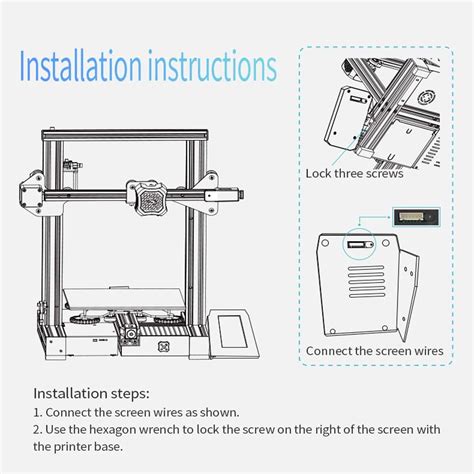 Installation instructions

Lock three screws

Connect the screen wires

Installation steps:
1. Connect the screen wires as shown.
2. Use the hexagon wrench to lock the screw on the right of the screen with the printer base.