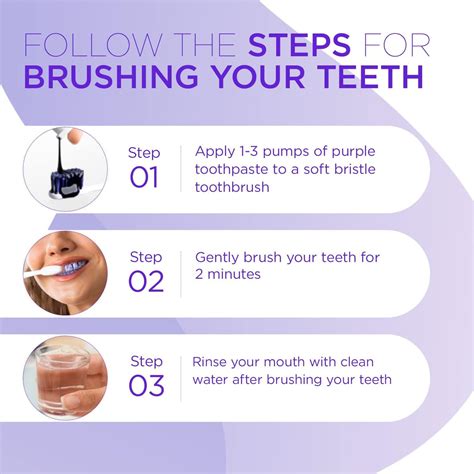 FOLLOW THE STEPS FOR BRUSHING YOUR TEETH

Step 01

Apply 1-3 pumps of purple toothpaste to a soft bristle toothbrush

Step 02

Gently brush your teeth for 2 minutes

Step 03

Rinse your mouth with clean water after brushing your teeth