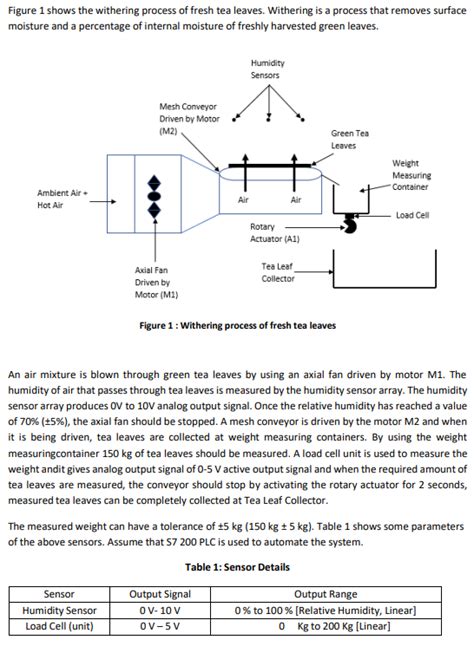 Figure 1 shows the withering process of fresh tea leaves. Withering is a process that removes surface moisture and a percentage of internal moisture of freshly harvested green leaves.

Humidity Sensors

Mesh Conveyor Driven by Motor (M2)

Green Tea Leaves

Weight Measuring Container

Ambient Air + Hot Air

Air

Air

Load Cell

Rotary Actuator (A1)

Axial Fan Driven by Motor (M1)

Tea Leaf Collector

Figure 1 : Withering process of fresh tea leaves

An air mixture is blown through green tea leaves by using an axial fan driven by motor M1. The humidity of air that passes through tea leaves is measured by the humidity sensor array. The humidity sensor array produces 0V to 10V analog output signal. Once the relative humidity has reached a value of 70% (±5%), the axial fan should be stopped. A mesh conveyor is driven by the motor M2 and when it is being driven, tea leaves are collected at weight measuring containers. By using the weight measuringcontainer 150 kg of tea leaves should be measured. A load cell unit is used to measure the weight andit gives analog output signal of 0-5 V active output signal and when the required amount of tea leaves are measured, the conveyor should stop by activating the rotary actuator for 2 seconds, measured tea leaves can be completely collected at Tea Leaf Collector.

The measured weight can have a tolerance of ±5 kg (150 kg ± 5 kg). Table 1 shows some parameters of the above sensors. Assume that S7 200 PLC is used to automate the system.

Table 1: Sensor Details

| Sensor | Output Signal | Output Range |
|---|---|---|
| Humidity Sensor | 0 V- 10 V | 0 % to 100 % [Relative Humidity, Linear] |
| Load Cell (unit) | 0 V – 5 V | 0 Kg to 200 Kg [Linear] |