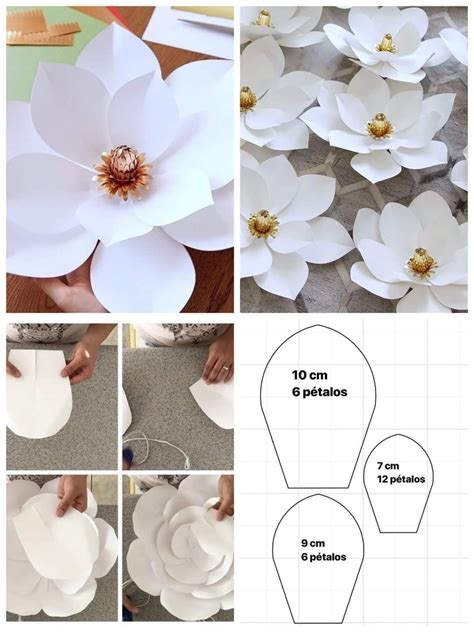 10 cm
6 pétalos

7 cm
12 pétalos

9 cm
6 pétalos