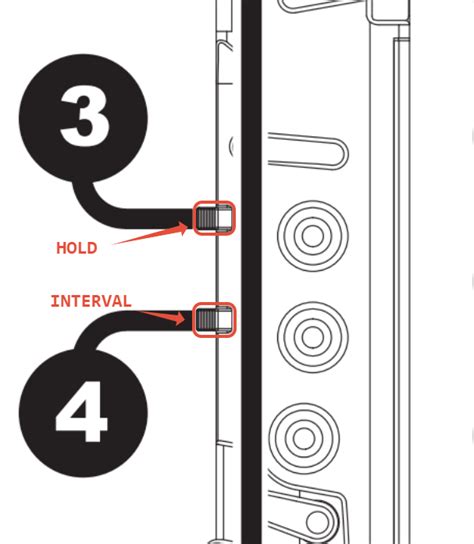 3

HOLD

INTERVAL

4