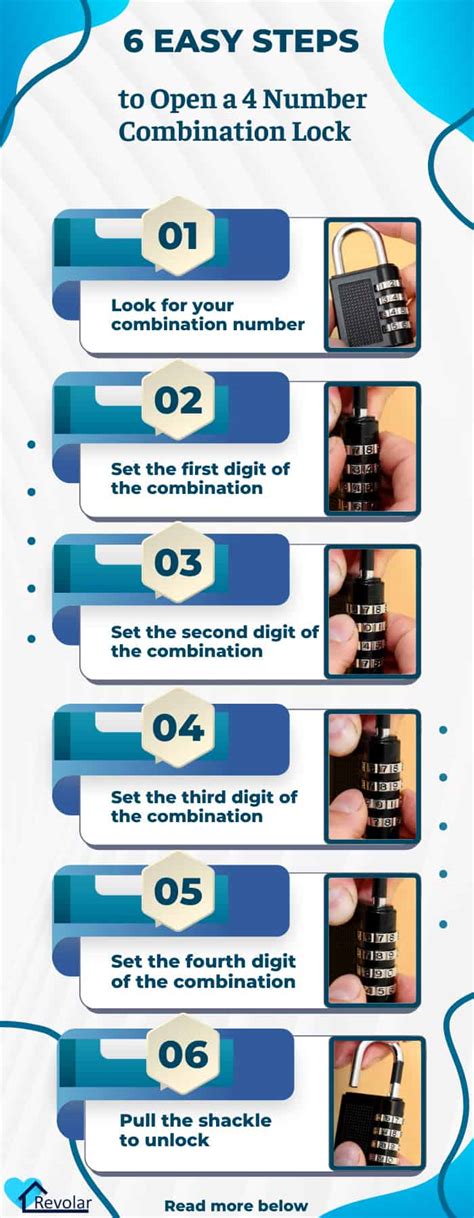 6 EASY STEPS

to Open a 4 Number Combination Lock

01

Look for your combination number

02

Set the first digit of the combination

03

Set the second digit of the combination

04

Set the third digit of the combination

05

Set the fourth digit of the combination

06

Pull the shackle to unlock

Revolar

Read more below