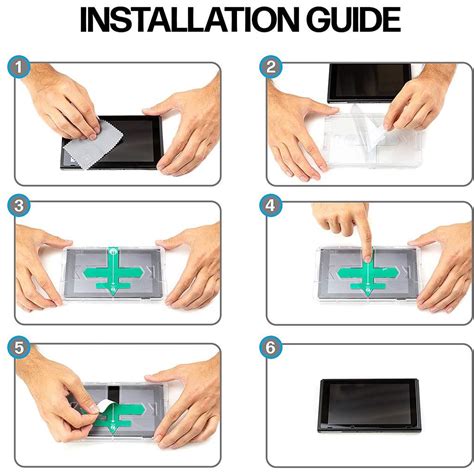 INSTALLATION GUIDE

1

2

3

4

5

6