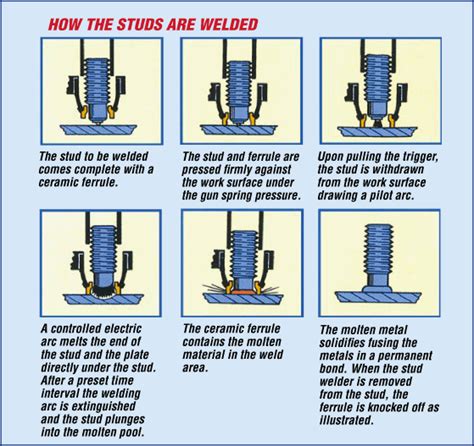 HOW THE STUDS ARE WELDED

The stud to be welded comes complete with a ceramic ferrule.

The stud and ferrule are pressed firmly against the work surface under the gun spring pressure.

Upon pulling the trigger, the stud is withdrawn from the work surface drawing a pilot arc.

A controlled electric arc melts the end of the stud and the plate directly under the stud. After a preset time interval the welding arc is extinguished and the stud plunges into the molten pool.

The ceramic ferrule contains the molten material in the weld area.

The molten metal solidifies fusing the metals in a permanent bond. When the stud welder is removed from the stud, the ferrule is knocked off as illustrated.