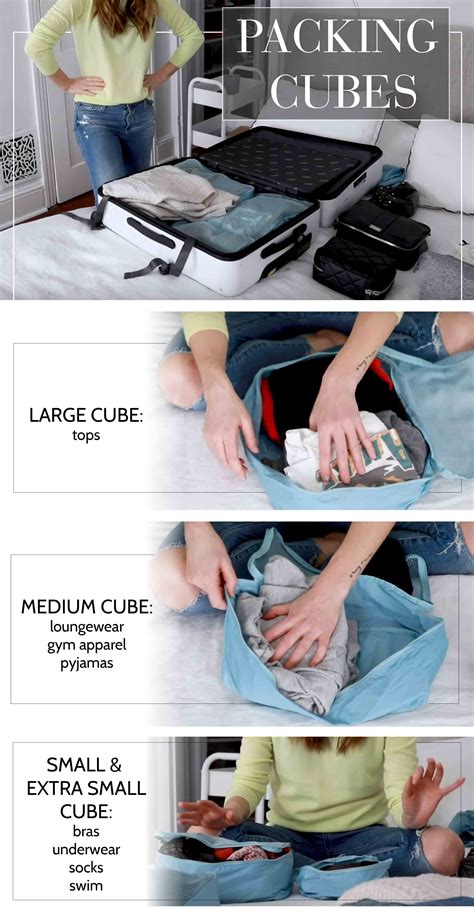 PACKING CUBES

LARGE CUBE:
tops

MEDIUM CUBE:
loungewear
gym apparel
pyjamas

SMALL &
EXTRA SMALL
CUBE:
bras
underwear
socks
swim