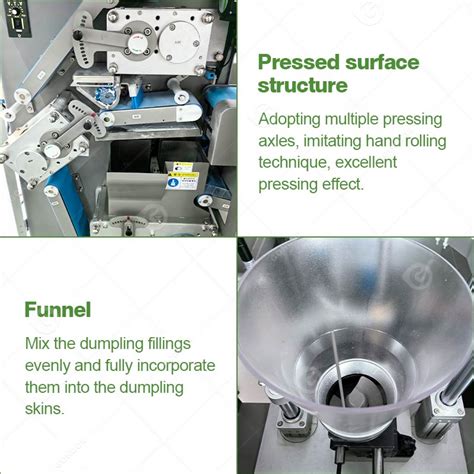 Pressed surface structure

Adopting multiple pressing axles, imitating hand rolling technique, excellent pressing effect.

Funnel

Mix the dumpling fillings evenly and fully incorporate them into the dumpling skins.