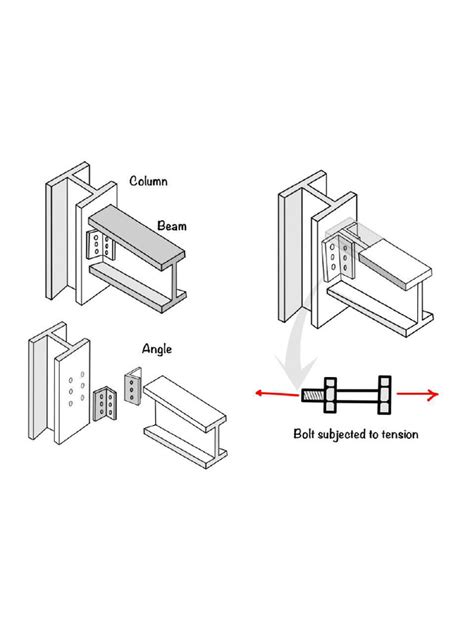 Column

Beam

Angle

Bolt subjected to tension