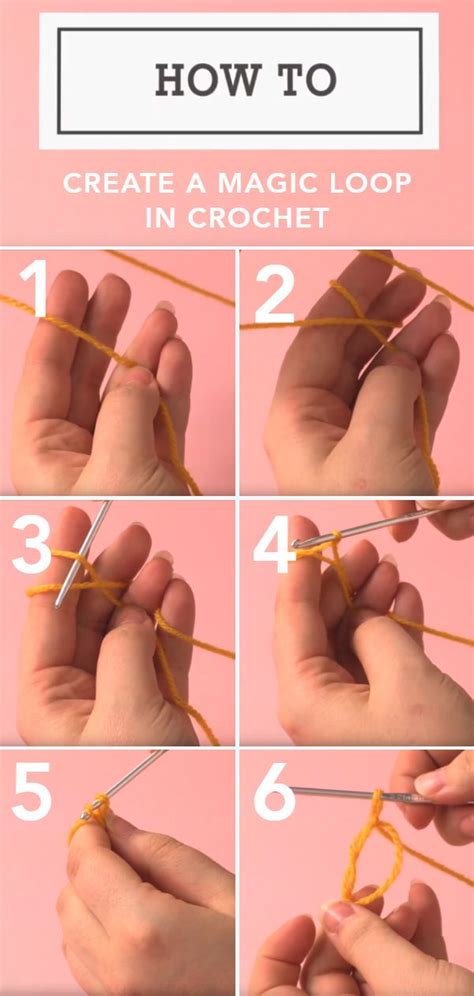 HOW TO

CREATE A MAGIC LOOP IN CROCHET

1

2

3

4

5

6