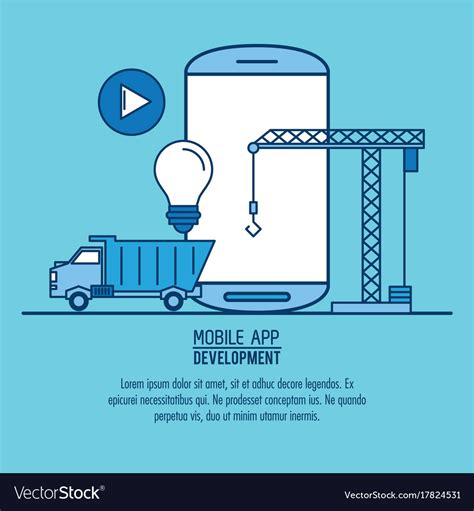 MOBILE APP
DEVELOPMENT

Lorem ipsum dolor sit amet, sit et adhuc decore legendos. Ex epicurei necessitatibus qui. Ne prodesset conceptam ius. Ne quando perpetua vis, duo ut minim utamur inermis.

VectorStock®

VectorStock.com/17824531