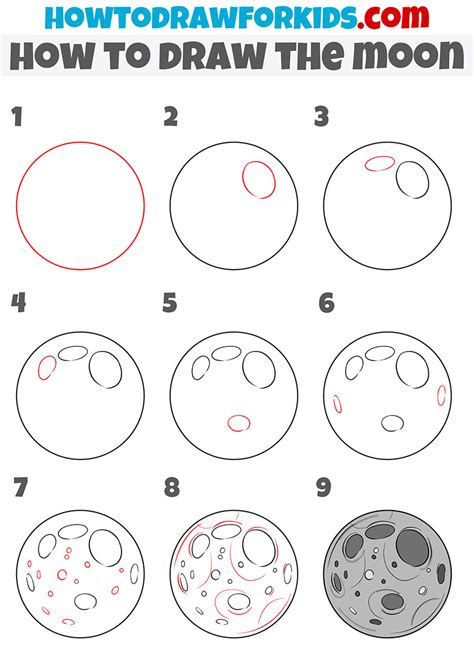 HOWTODRAWFORKIDS.com
HOW TO DRAW THE MOON

1

2

3

4

5

6

7

8

9