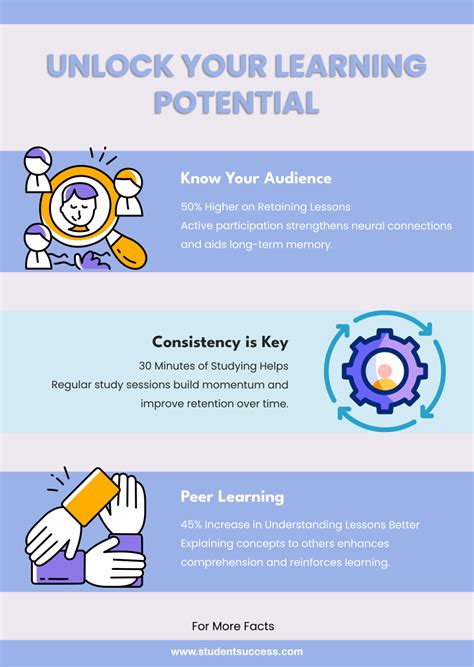 UNLOCK YOUR LEARNING POTENTIAL

Know Your Audience

50% Higher on Retaining Lessons
Active participation strengthens neural connections and aids long-term memory.

Consistency is Key

30 Minutes of Studying Helps
Regular study sessions build momentum and improve retention over time.

Peer Learning

45% Increase in Understanding Lessons Better
Explaining concepts to others enhances comprehension and reinforces learning.

For More Facts

www.studentsuccess.com