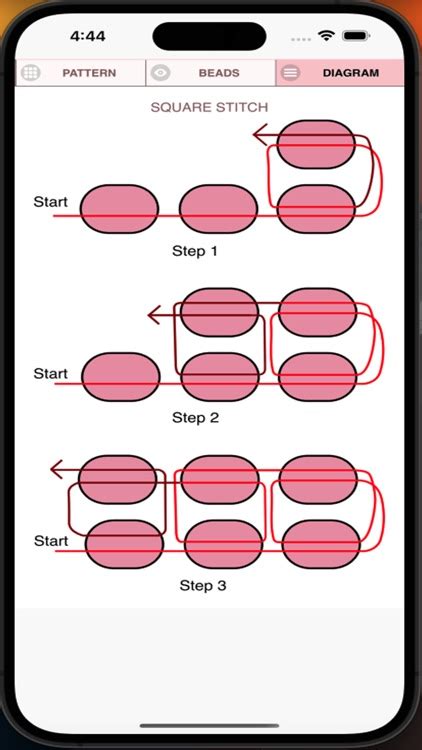 4:44

PATTERN BEADS DIAGRAM

SQUARE STITCH

Start

Step 1

Start

Step 2

Start

Step 3