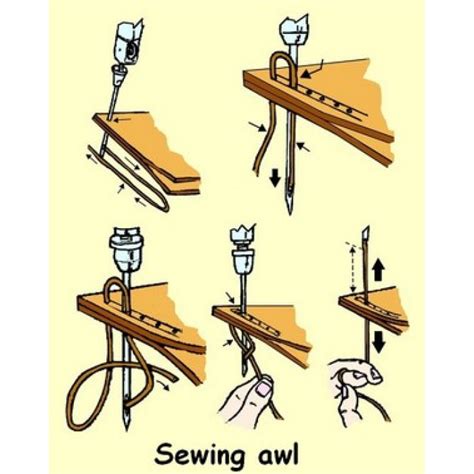 Sewing awl