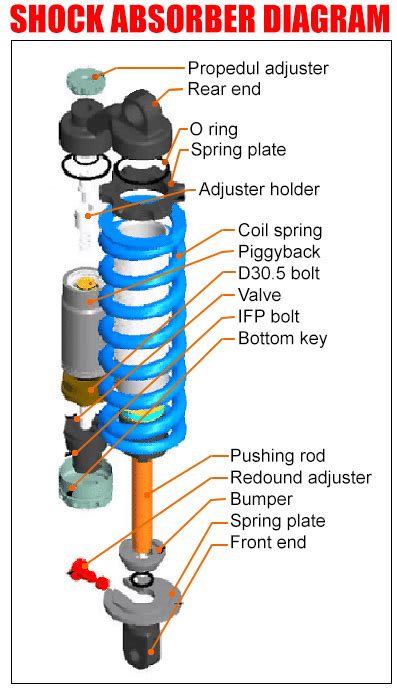 SHOCK ABSORBER DIAGRAM

Propedul adjuster
Rear end
O ring
Spring plate
Adjuster holder
Coil spring
Piggyback
D30.5 bolt
Valve
IFP bolt
Bottom key
Pushing rod
Redound adjuster
Bumper
Spring plate
Front end