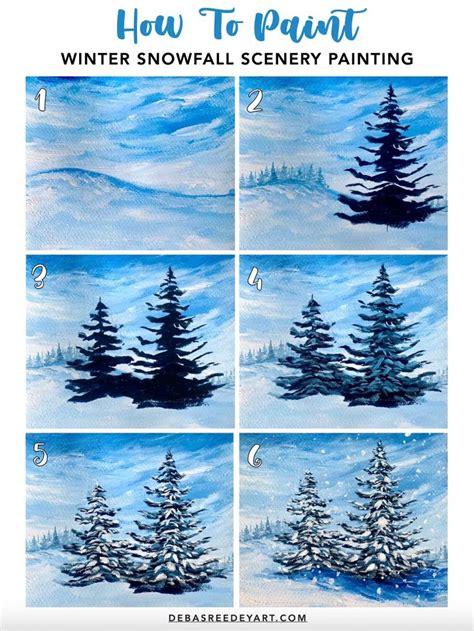 How To Paint
WINTER SNOWFALL SCENERY PAINTING

1

2

3

4

5

6

DEBASREEDEYART.COM