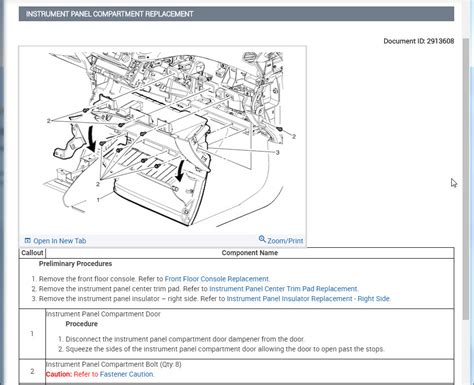 INSTRUMENT PANEL COMPARTMENT REPLACEMENT

Document ID: 2913608

2
2
3
2
1

Open In New Tab
Zoom/Print

| Callout | Component Name |
|---|---|
| | **Preliminary Procedures** 1. Remove the front floor console. Refer to Front Floor Console Replacement. 2. Remove the instrument panel center trim pad. Refer to Instrument Panel Center Trim Pad Replacement. 3. Remove the instrument panel insulator – right side. Refer to Instrument Panel Insulator Replacement - Right Side. |
| 1 | Instrument Panel Compartment Door **Procedure** 1. Disconnect the instrument panel compartment door dampener from the door. 2. Squeeze the sides of the instrument panel compartment door allowing the door to open past the stops. |
| 2 | Instrument Panel Compartment Bolt (Qty: 8) Caution: Refer to Fastener Caution. |