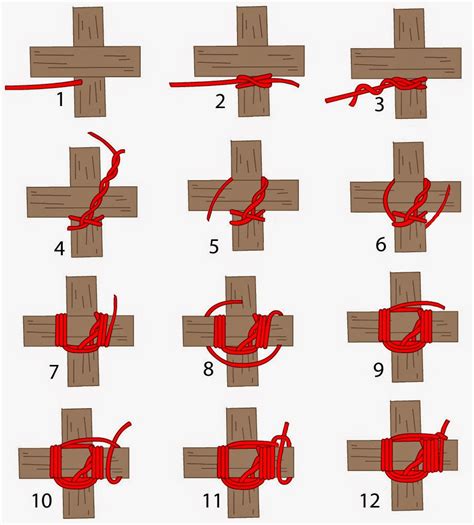 1
2
3
4
5
6
7
8
9
10
11
12