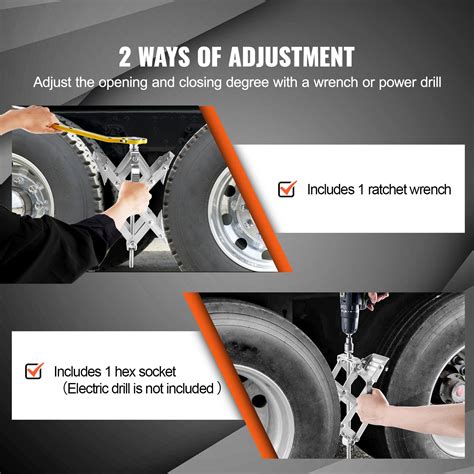 2 WAYS OF ADJUSTMENT
Adjust the opening and closing degree with a wrench or power drill

Includes 1 ratchet wrench

Includes 1 hex socket
（Electric drill is not included ）