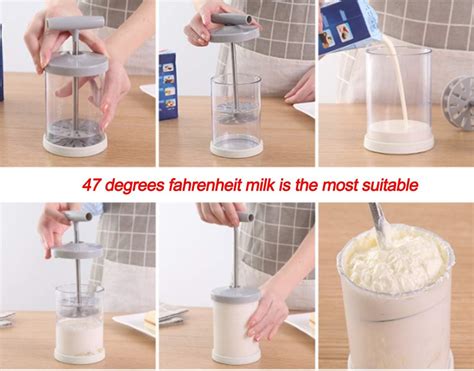 47 degrees fahrenheit milk is the most suitable