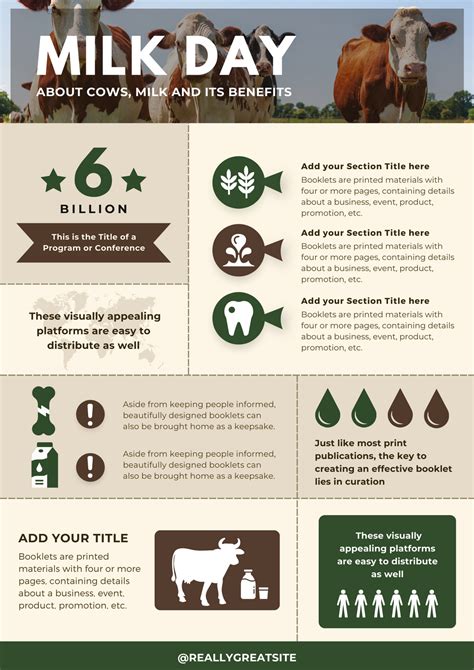 MILK DAY

ABOUT COWS, MILK AND ITS BENEFITS

6

BILLION

This is the Title of a Program or Conference

These visually appealing platforms are easy to distribute as well

Add your Section Title here

Booklets are printed materials with four or more pages, containing details about a business, event, product, promotion, etc.

Add your Section Title here

Booklets are printed materials with four or more pages, containing details about a business, event, product, promotion, etc.

Add your Section Title here

Booklets are printed materials with four or more pages, containing details about a business, event, product, promotion, etc.

Aside from keeping people informed, beautifully designed booklets can also be brought home as a keepsake.

Aside from keeping people informed, beautifully designed booklets can also be brought home as a keepsake.

Just like most print publications, the key to creating an effective booklet lies in curation

ADD YOUR TITLE

Booklets are printed materials with four or more pages, containing details about a business, event, product, promotion, etc.

These visually appealing platforms are easy to distribute as well

@REALLYGREATSITE