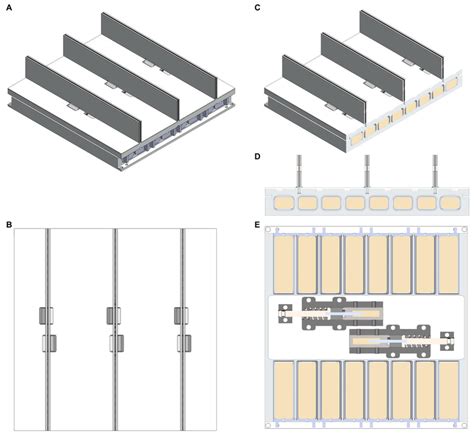 A

C

D

B

E