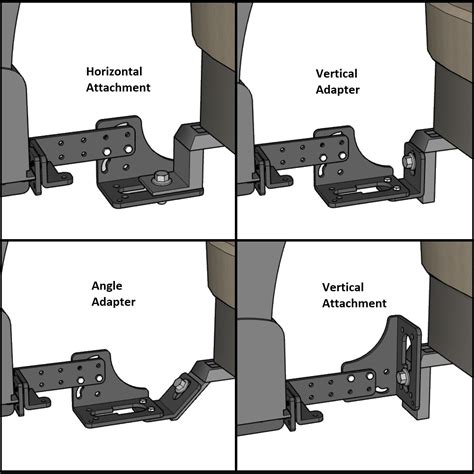 Horizontal Attachment

Vertical Adapter

Angle Adapter

Vertical Attachment