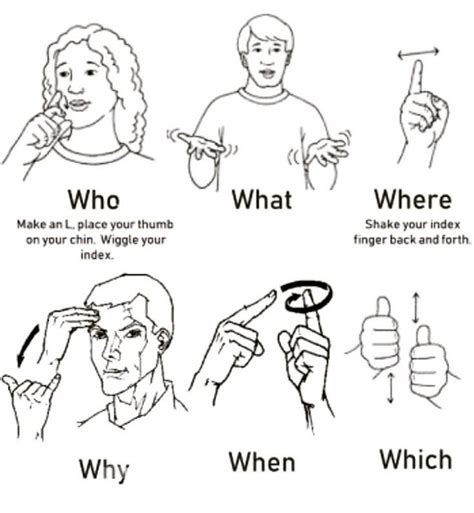 Who

Make an L, place your thumb on your chin. Wiggle your index.

What

Where

Shake your index finger back and forth.

Why

When

Which