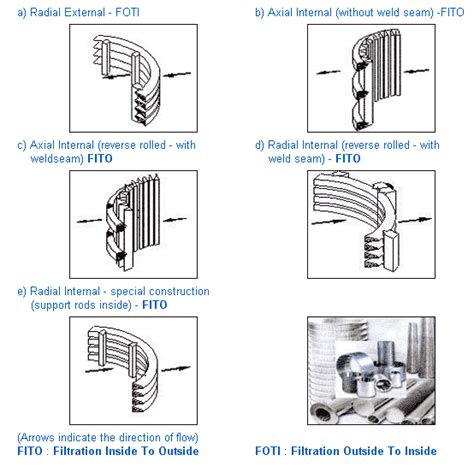 a) Radial External - FOTI

b) Axial Internal (without weld seam) -FITO

c) Axial Internal (reverse rolled - with weldseam) FITO

d) Radial Internal (reverse rolled - with weld seam) - FITO

e) Radial Internal - special construction (support rods inside) - FITO

(Arrows indicate the direction of flow)
FITO : Filtration Inside To Outside

FOTI : Filtration Outside To Inside