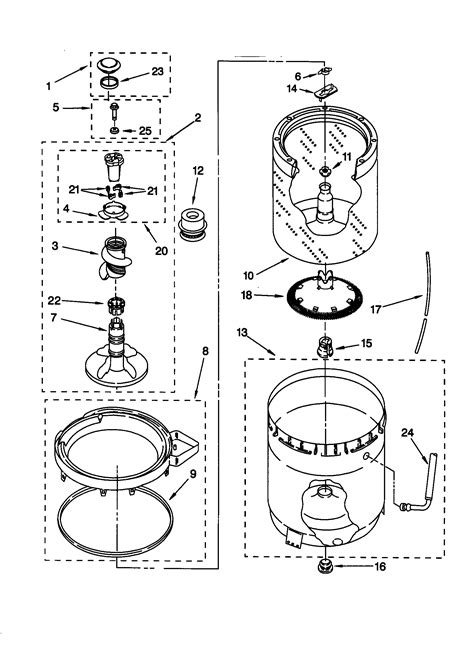 1
23
5
25
2
21
21
4
20
12
3
22
7
8
9
6
14
11
10
18
17
13
15
24
16