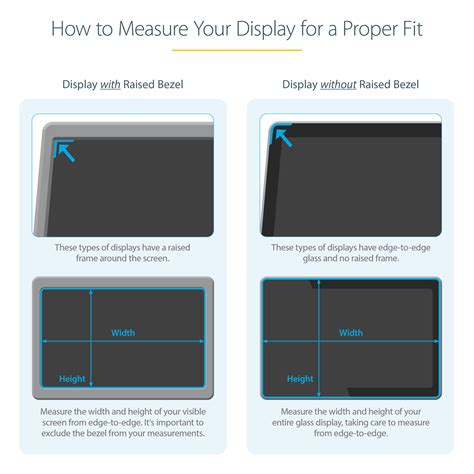 How to Measure Your Display for a Proper Fit

Display with Raised Bezel

These types of displays have a raised frame around the screen.

Width

Height

Measure the width and height of your visible screen from edge-to-edge. It's important to exclude the bezel from your measurements.

Display without Raised Bezel

These types of displays have edge-to-edge glass and no raised frame.

Width

Height

Measure the width and height of your entire glass display, taking care to measure from edge-to-edge.