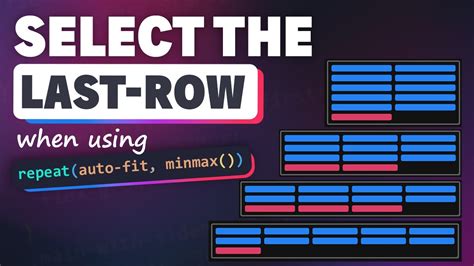 SELECT THE
LAST-ROW
when using
repeat(auto-fit, minmax())