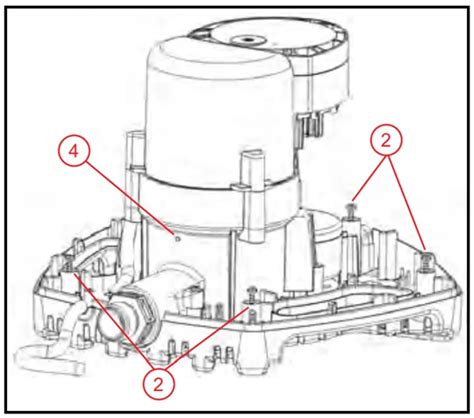 4

2

2